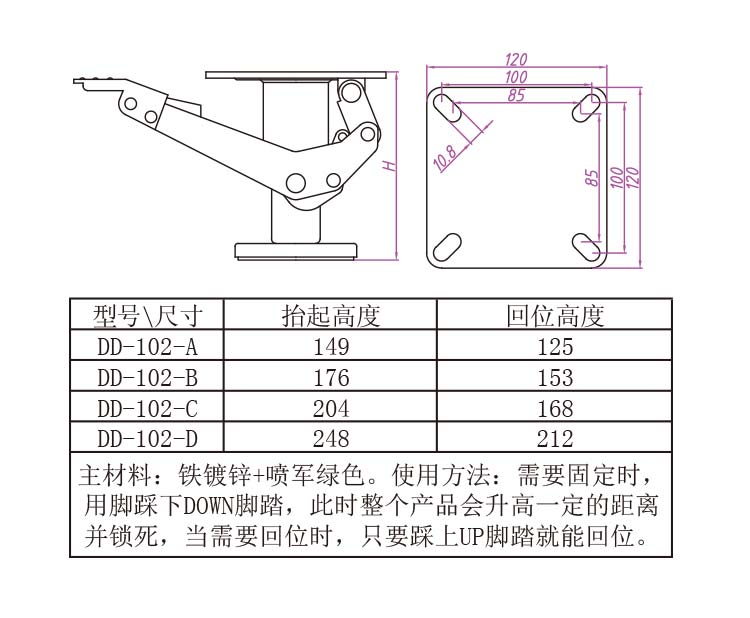 H

120
100
85
10.8
85
100
120

| 型号\尺寸 | 抬起高度 | 回位高度 |
|---|---|---|
| DD-102-A | 149 | 125 |
| DD-102-B | 176 | 153 |
| DD-102-C | 204 | 168 |
| DD-102-D | 248 | 212 |

主材料：铁镀锌+喷军绿色。使用方法：需要固定时，用脚踩下DOWN脚踏，此时整个产品会升高一定的距离并锁死，当需要回位时，只要踩上UP脚踏就能回位。