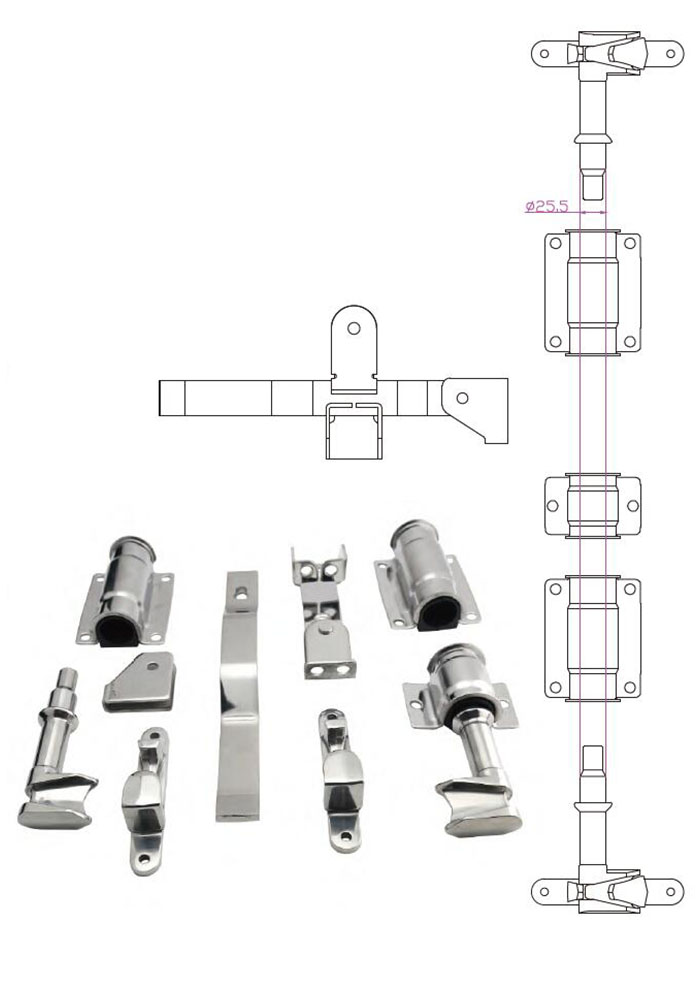 ø25.5