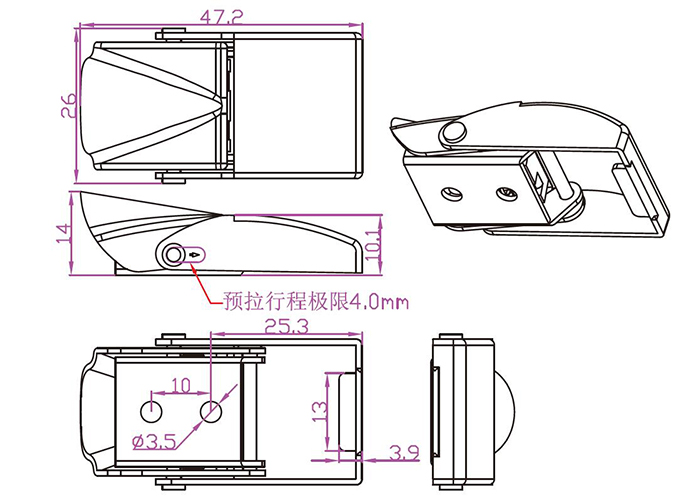 47.2
26
14
10.1
预拉行程极限4.0mm
25.3
10
13
ø3.5
3.9