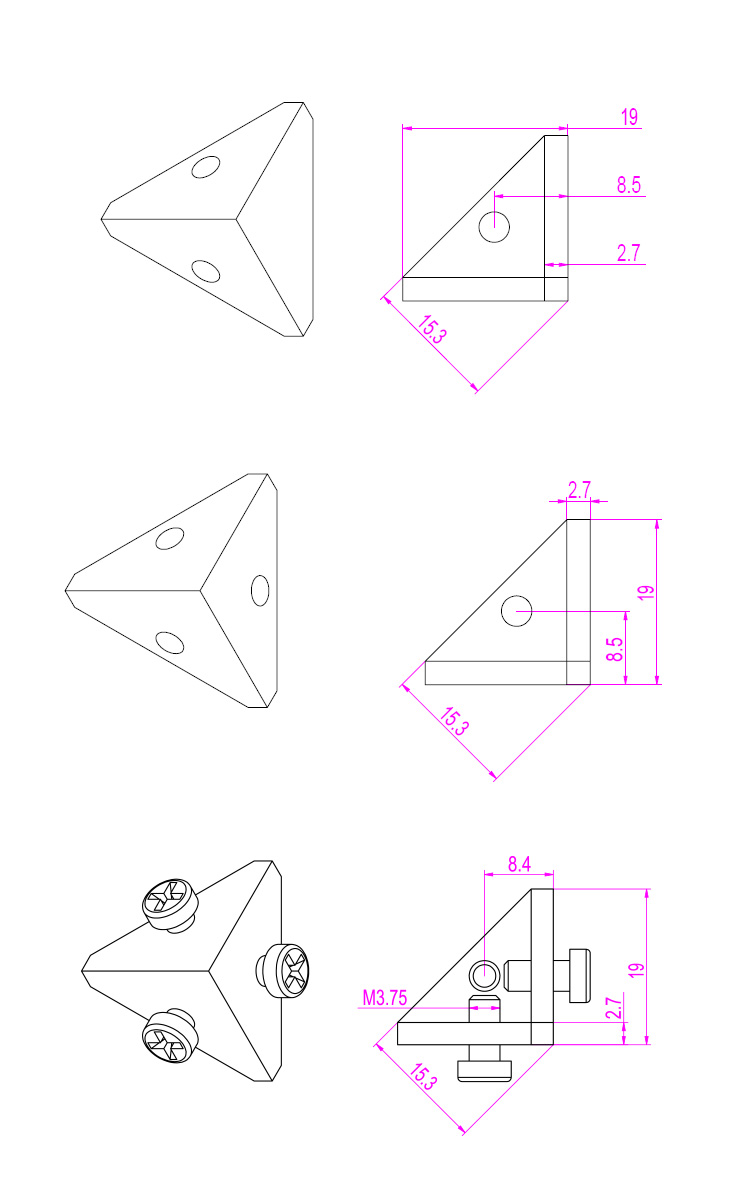 19
8.5
2.7
15.3

2.7
19
8.5
15.3

8.4
19
M3.75
2.7
15.3